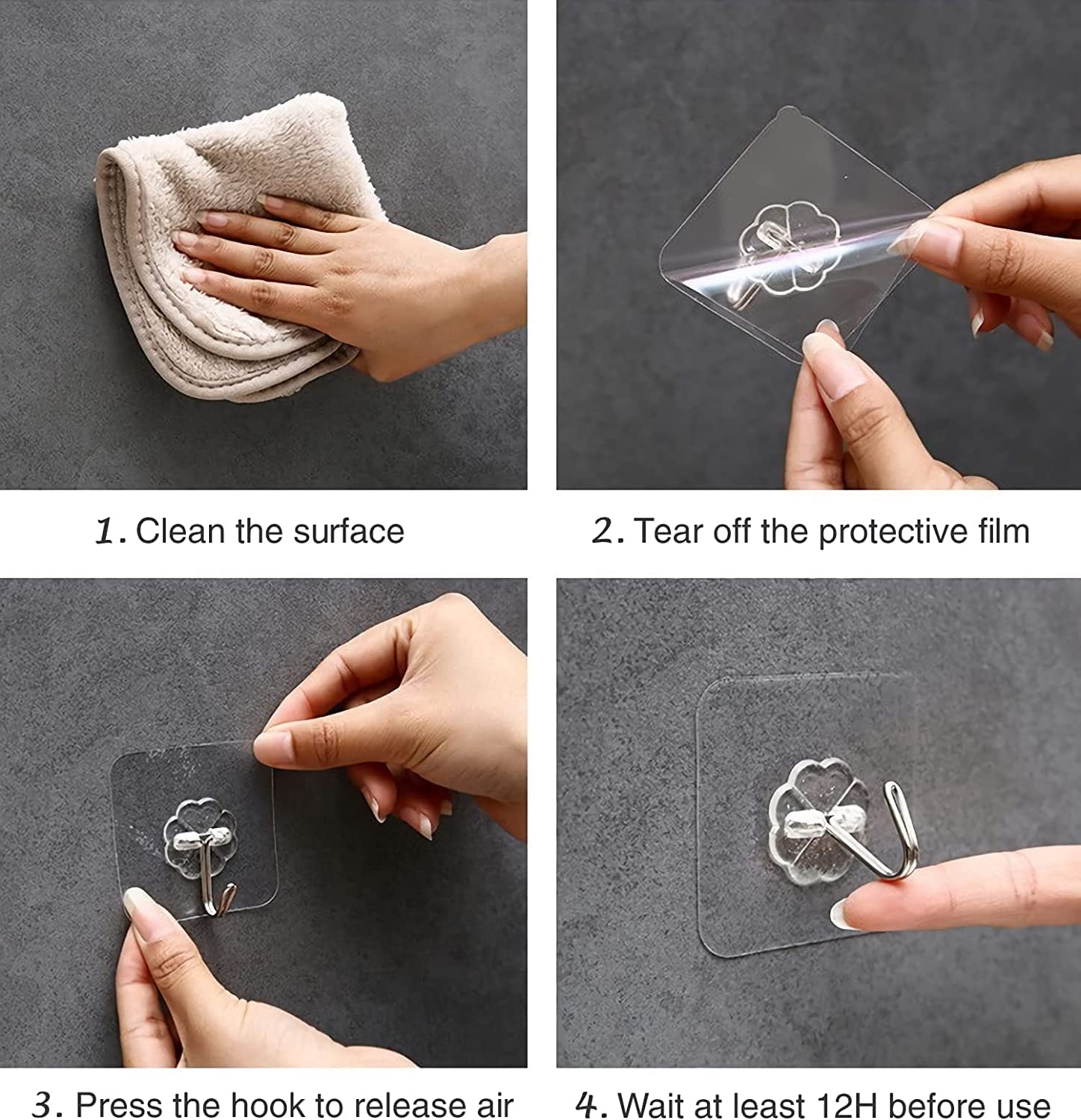 1. Clean the surface

2. Tear off the protective film

3. Press the hook to release air

4. Wait at least 12H before use