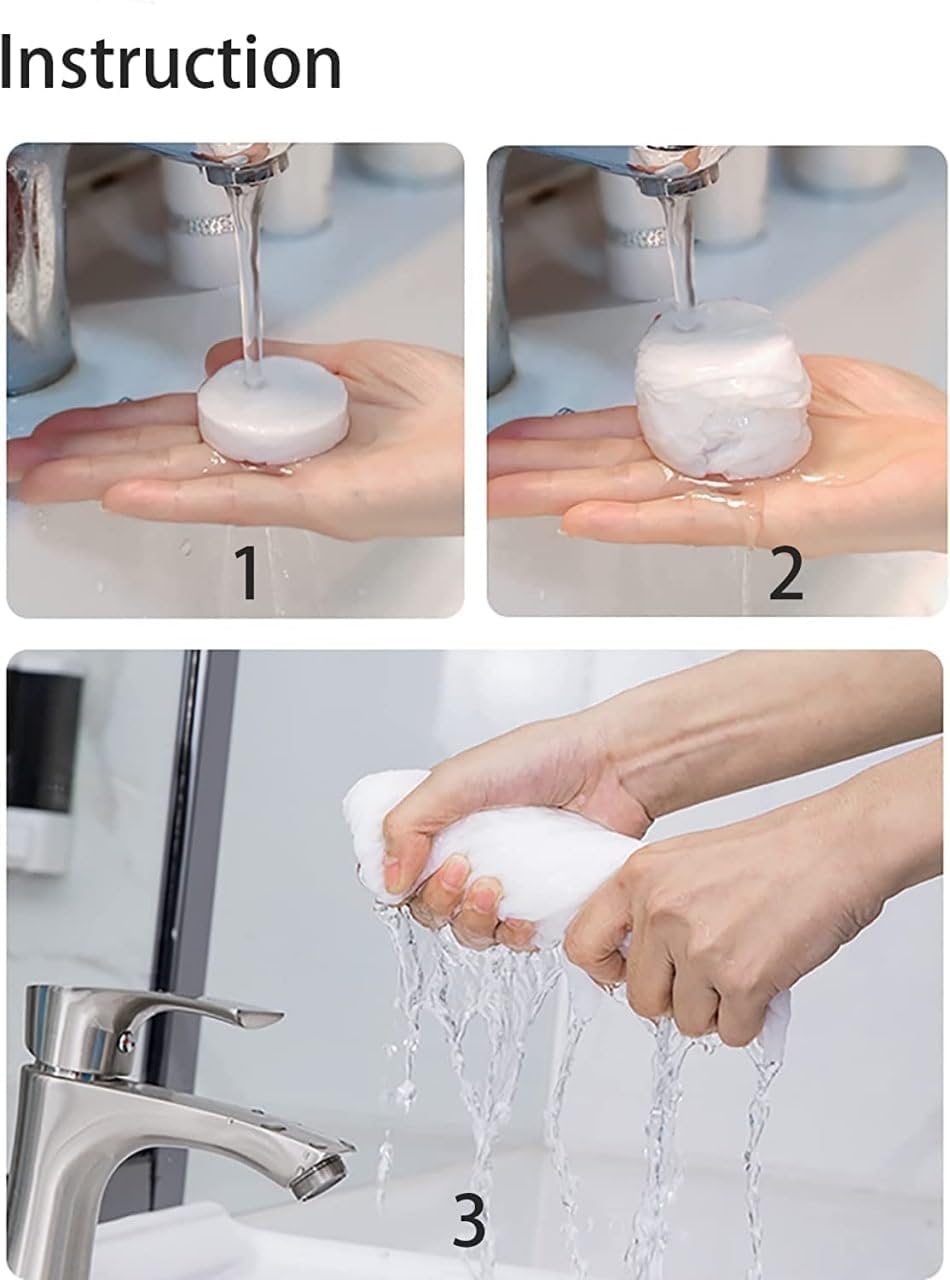 Instruction

1

2

3