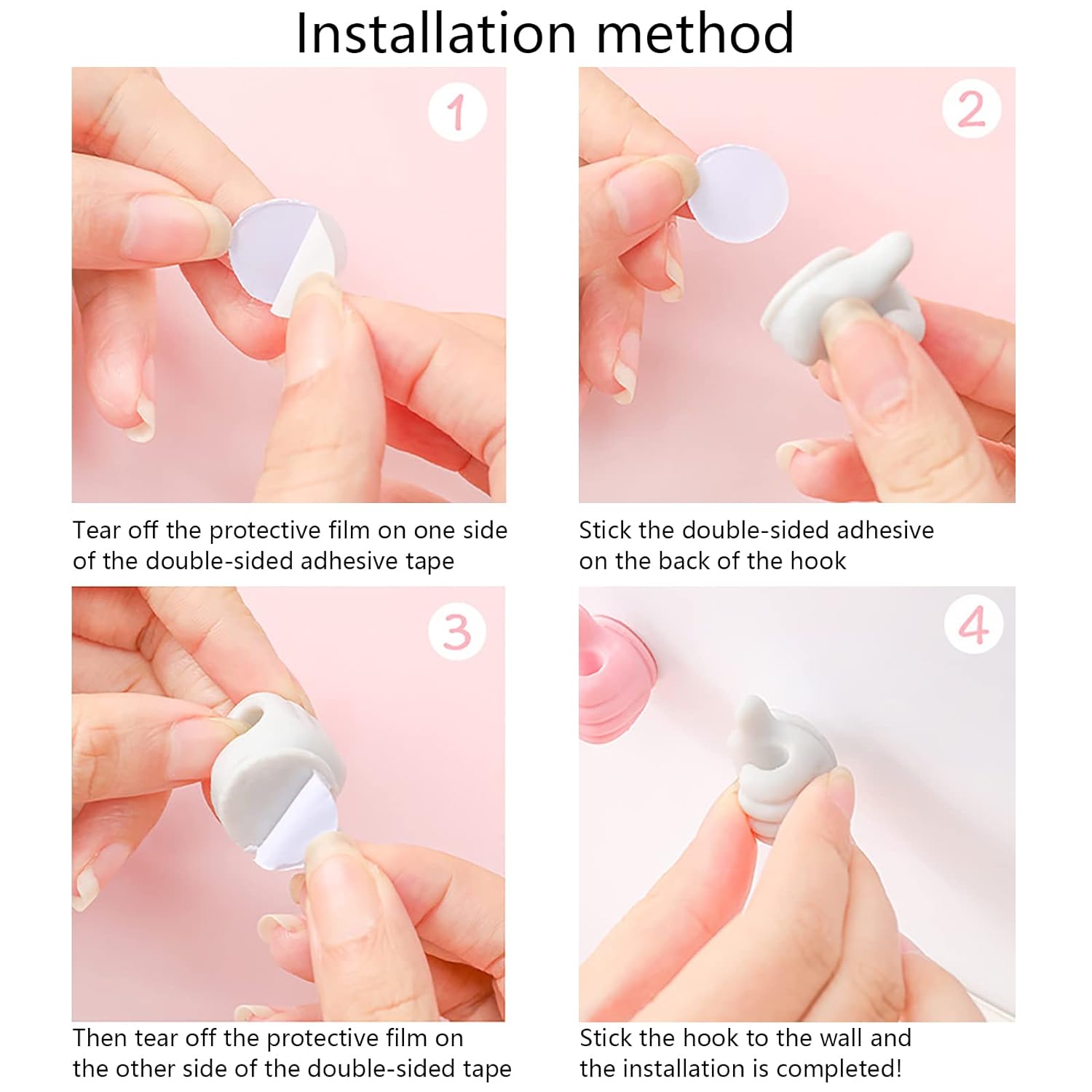 Installation method

1

Tear off the protective film on one side of the double-sided adhesive tape

2

Stick the double-sided adhesive on the back of the hook

3

Then tear off the protective film on the other side of the double-sided tape

4

Stick the hook to the wall and the installation is completed!